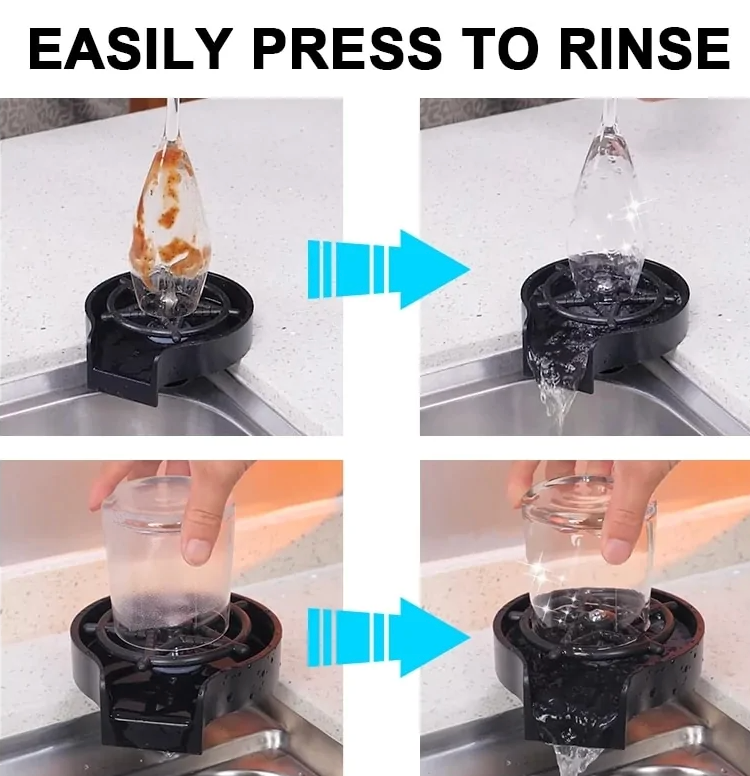 EASILY PRESS TO RINSE