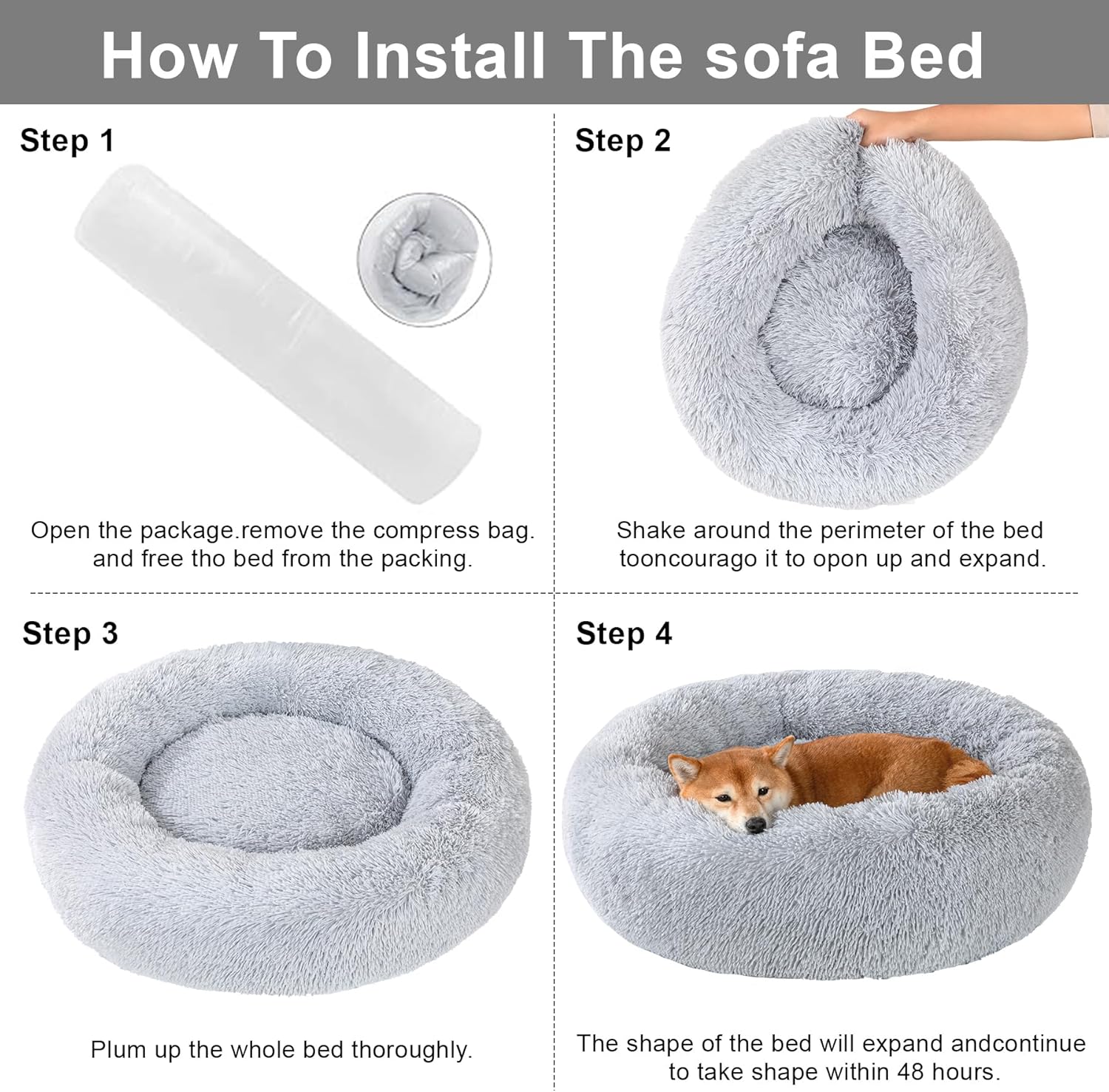 How To Install The sofa Bed

Step 1

Open the package.remove the compress bag. and free tho bed from the packing.

Step 2

Shake around the perimeter of the bed tooncourago it to opon up and expand.

Step 3

Plum up the whole bed thoroughly.

Step 4

The shape of the bed will expand andcontinue to take shape within 48 hours.